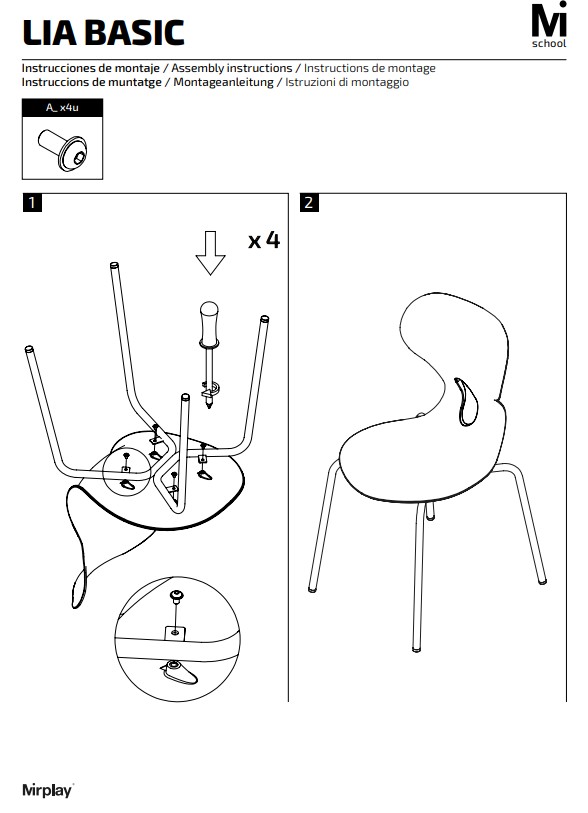 LIA BASIC

Mi school

Instrucciones de montaje / Assembly instructions / Instructions de montage
Instruccions de muntatge / Montageanleitung / Istruzioni di montaggio

A_ x4u

1

x 4

2

Mirplay