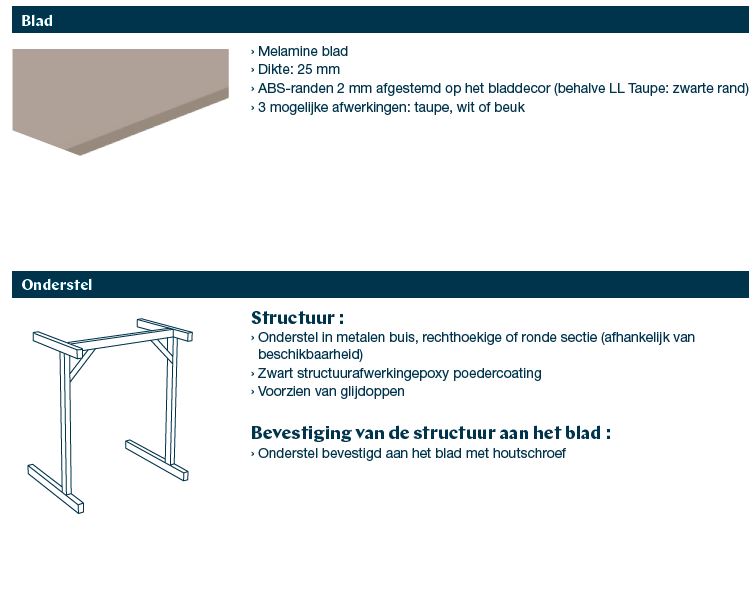 Blad

› Melamine blad
› Dikte: 25 mm
› ABS-randen 2 mm afgestemd op het bladdecor (behalve LL Taupe: zwarte rand)
› 3 mogelijke afwerkingen: taupe, wit of beuk

Onderstel

Structuur :
› Onderstel in metalen buis, rechthoekige of ronde sectie (afhankelijk van beschikbaarheid)
› Zwart structuurafwerkingepoxy poedercoating
› Voorzien van glijdoppen

Bevestiging van de structuur aan het blad :
› Onderstel bevestigd aan het blad met houtschroef